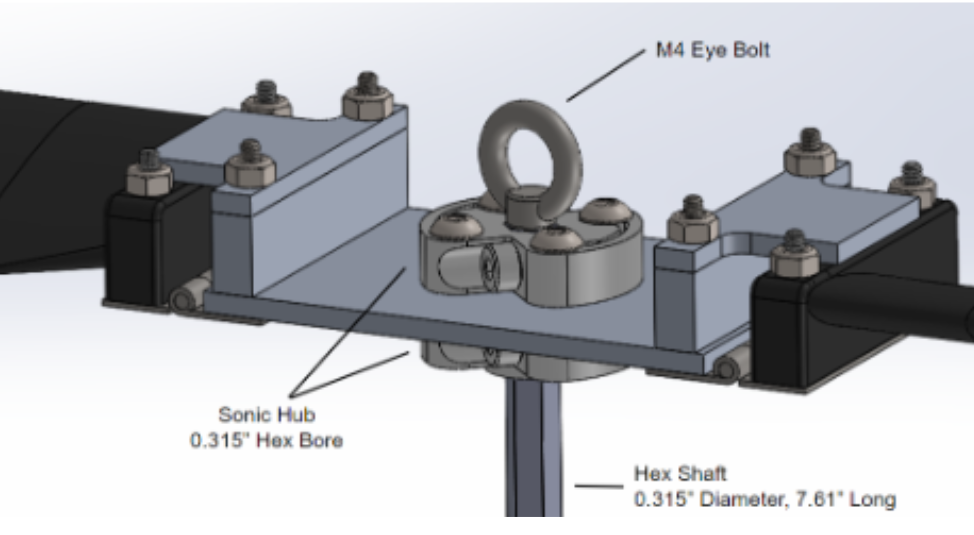 M4 Eye Bolt

Sonic Hub
0.315" Hex Bore

Hex Shaft
0.315" Diameter, 7.61" Long