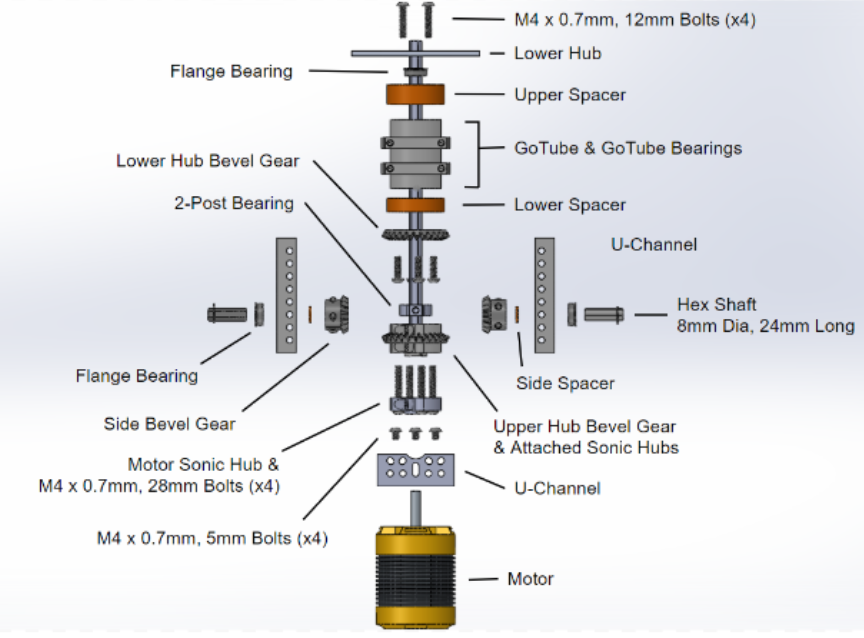 M4 x 0.7mm, 12mm Bolts (x4)

Lower Hub

Flange Bearing

Upper Spacer

GoTube & GoTube Bearings

Lower Hub Bevel Gear

2-Post Bearing

Lower Spacer

U-Channel

Hex Shaft
8mm Dia, 24mm Long

Flange Bearing

Side Spacer

Side Bevel Gear

Upper Hub Bevel Gear
& Attached Sonic Hubs

Motor Sonic Hub &
M4 x 0.7mm, 28mm Bolts (x4)

U-Channel

M4 x 0.7mm, 5mm Bolts (x4)

Motor